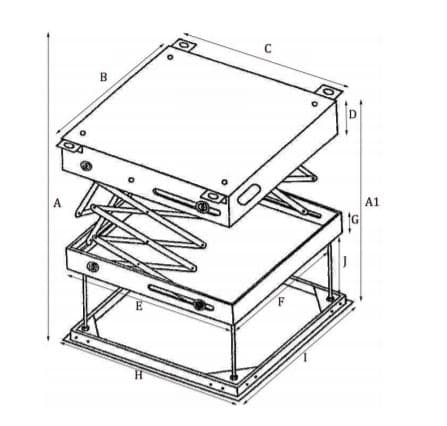 C
B
D
A
A1
G
J
E
F
H
I